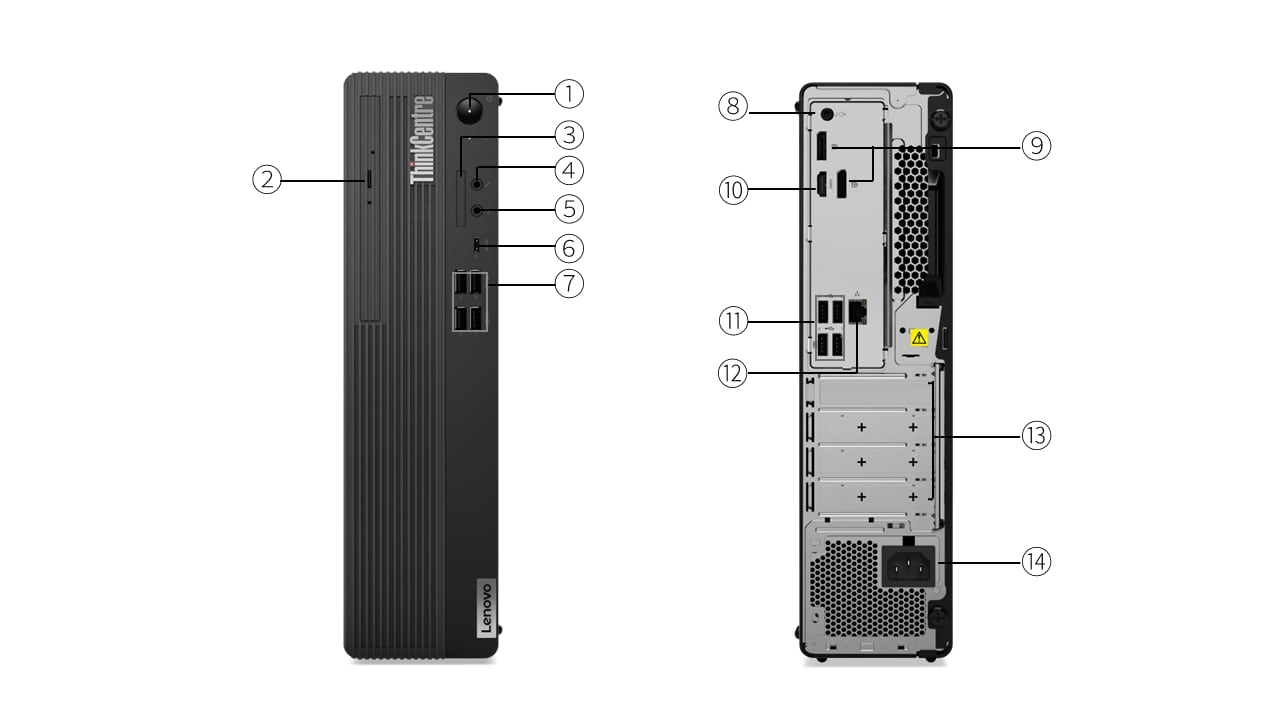 ThinkCentre
Lenovo
1
2
3
4
5
6
7
8
9
10
11
12
13
14