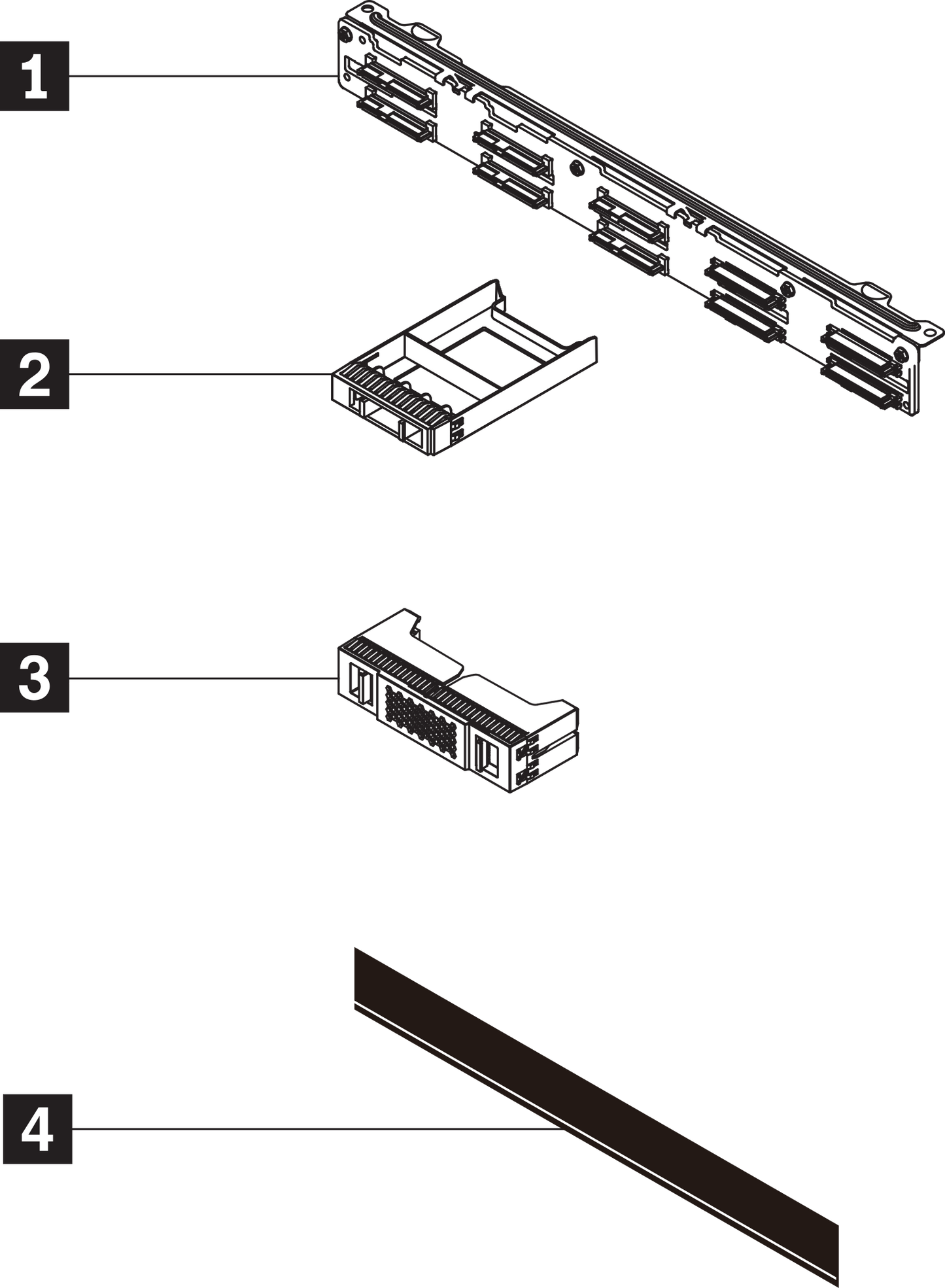 1
2
3
4