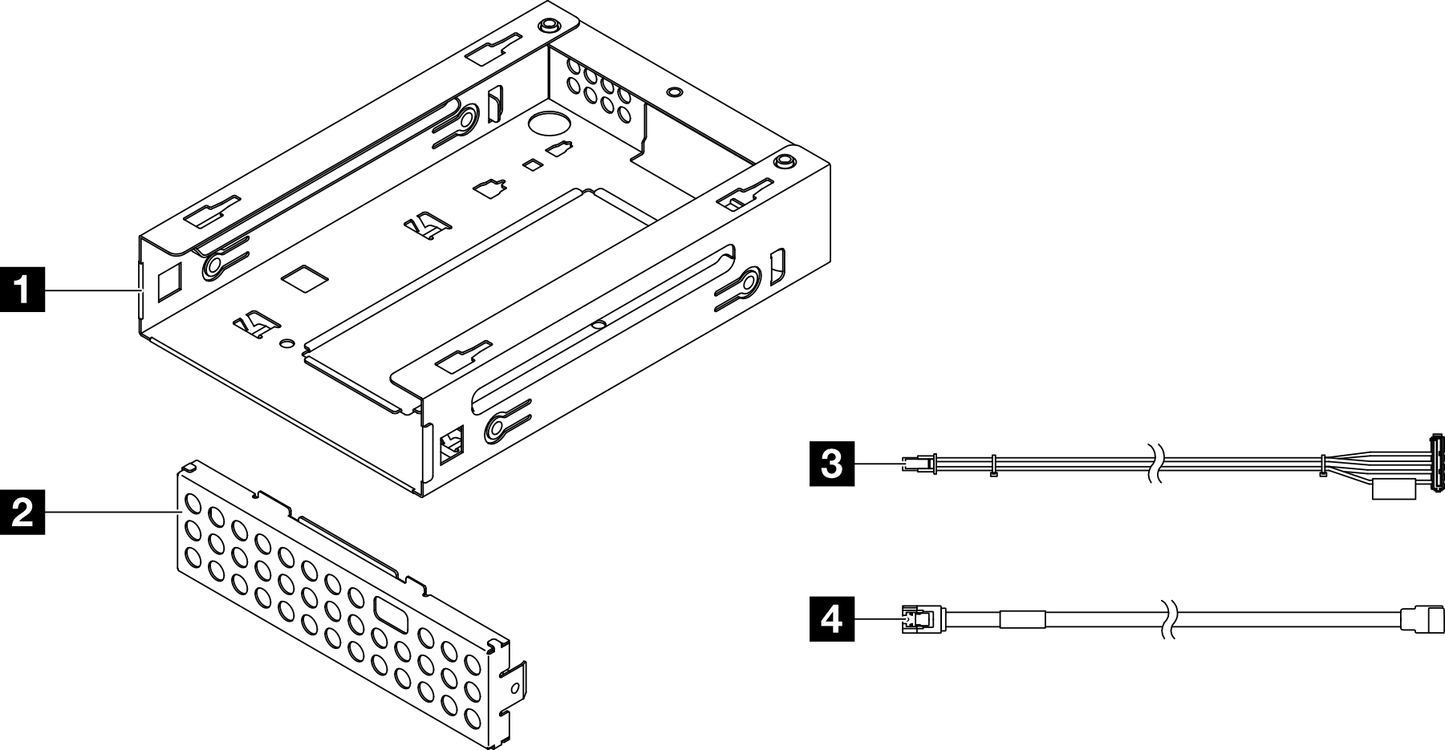 1
2
3
4