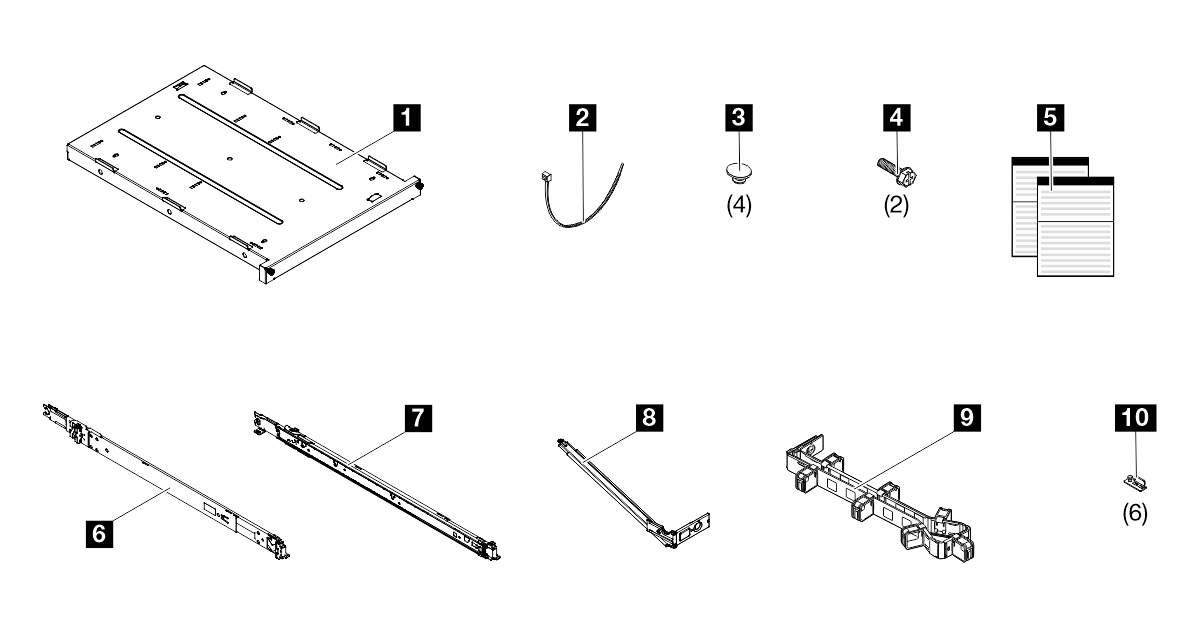 1

2

3
(4)

4
(2)

5

6

7

8

9

10
(6)