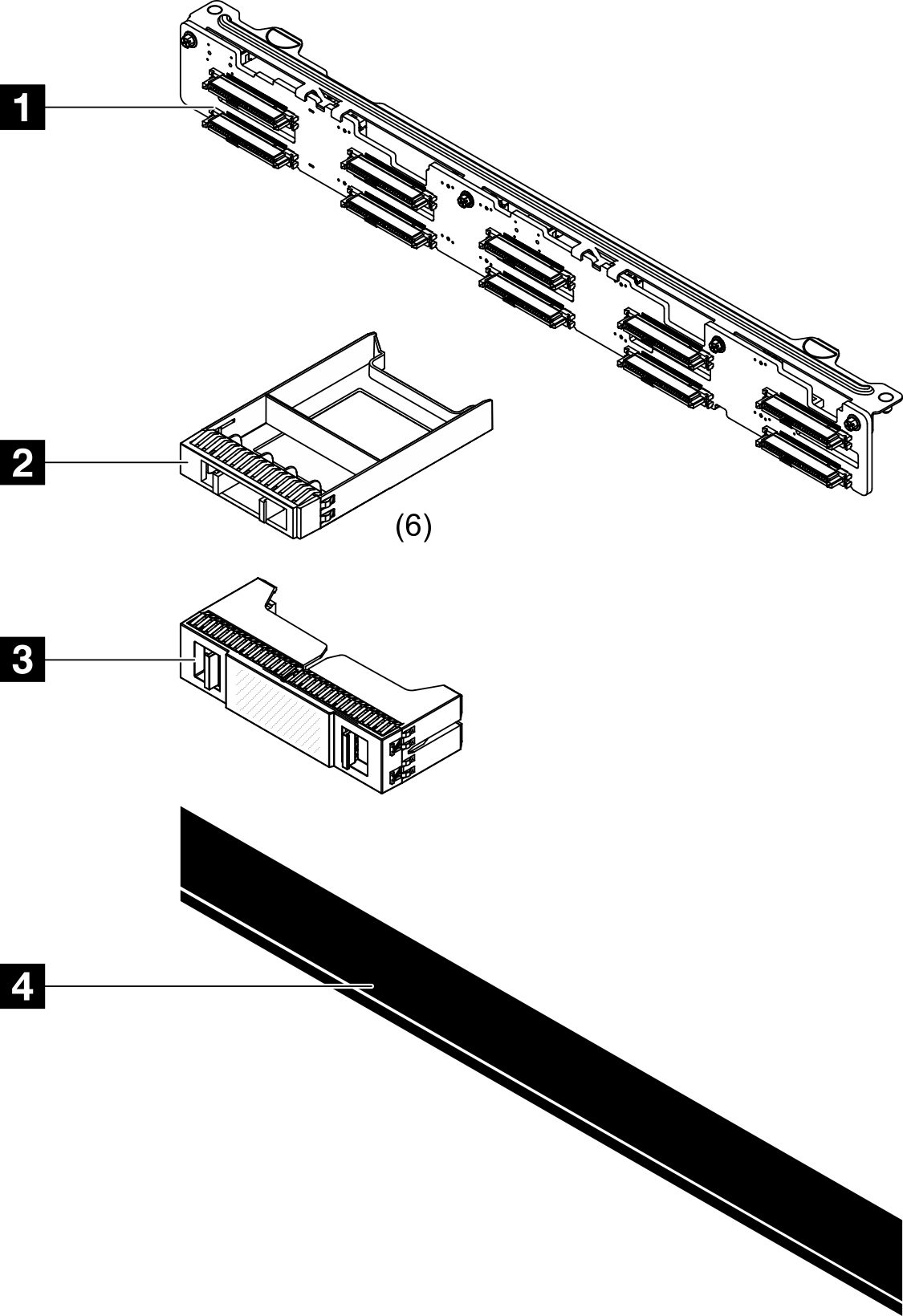 1
2
(6)
3
4