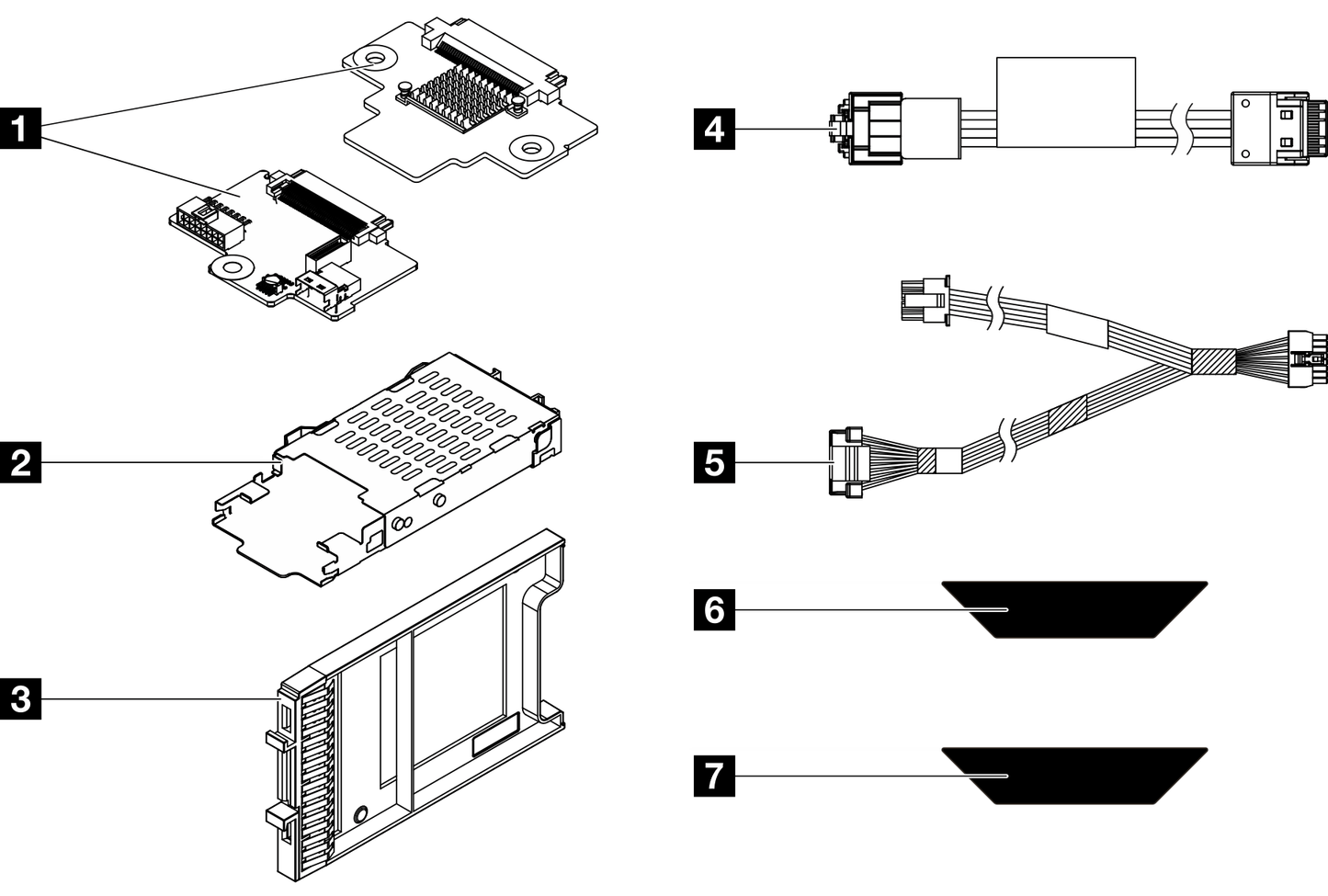 1
2
3
4
5
6
7