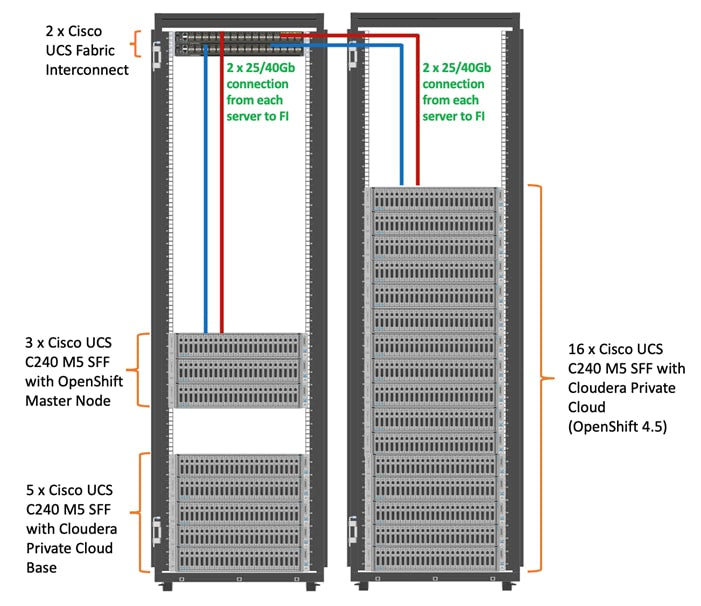 2 x Cisco UCS Fabric Interconnect

2 x 25/40Gb connection from each server to FI

2 x 25/40Gb connection from each server to FI

3 x Cisco UCS C240 M5 SFF with OpenShift Master Node

5 x Cisco UCS C240 M5 SFF with Cloudera Private Cloud Base

16 x Cisco UCS C240 M5 SFF with Cloudera Private Cloud (OpenShift 4.5)