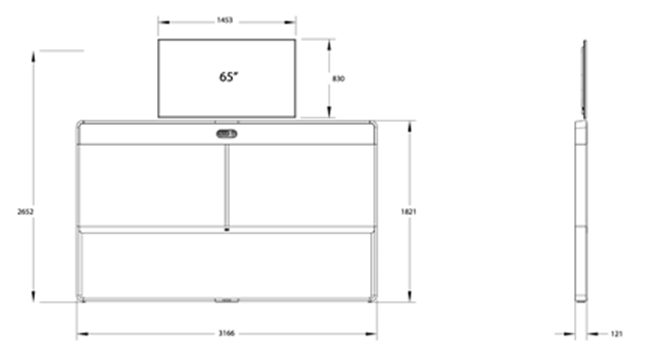 1453

65"

830

2652

1821

3166

121