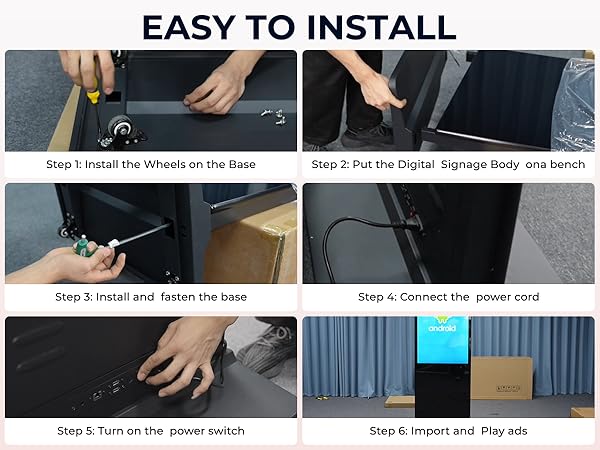 EASY TO INSTALL

Step 1: Install the Wheels on the Base

Step 2: Put the Digital Signage Body ona bench

Step 3: Install and fasten the base

Step 4: Connect the power cord

Step 5: Turn on the power switch

android

Step 6: Import and Play ads