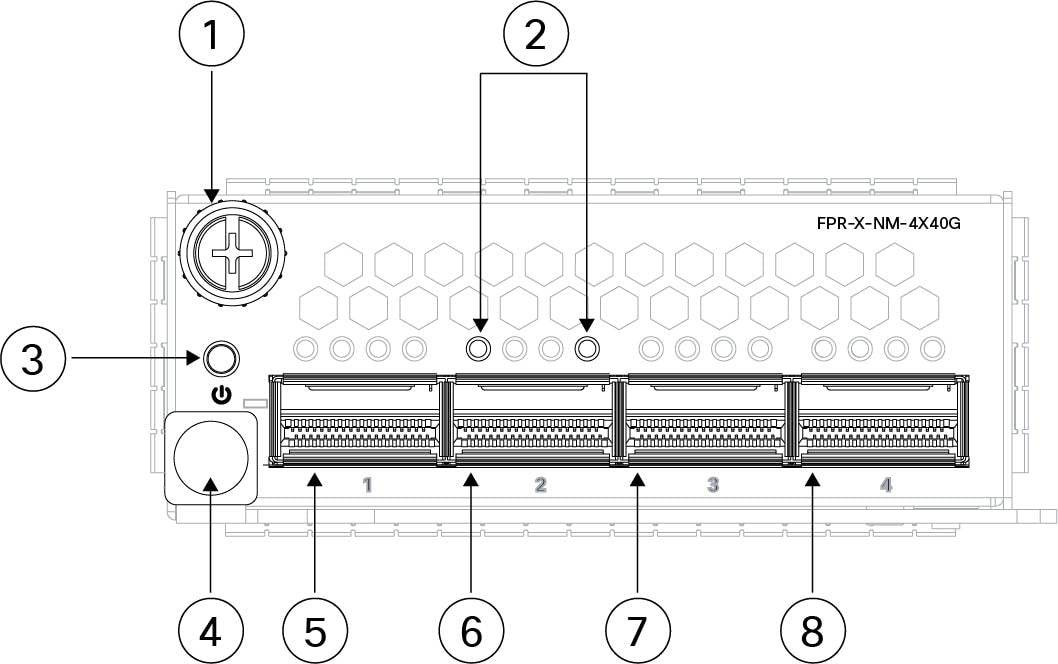 1
2
FPR-X-NM-4X40G
3
1
2
3
4
4
5
6
7
8