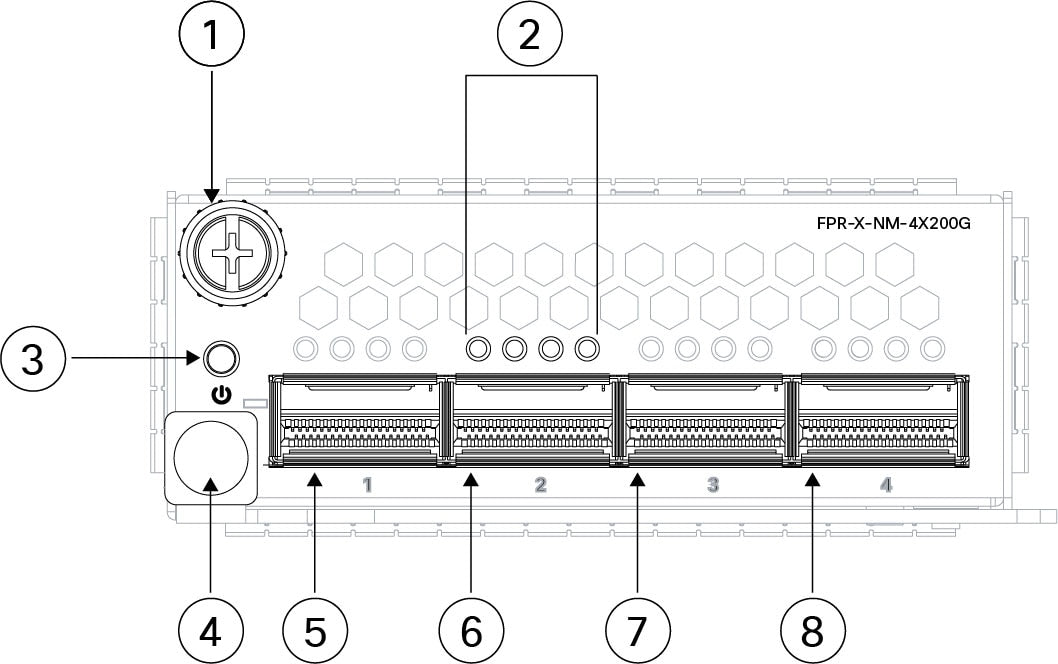 1
2
FPR-X-NM-4X200G
3
1
2
3
4
4
5
6
7
8