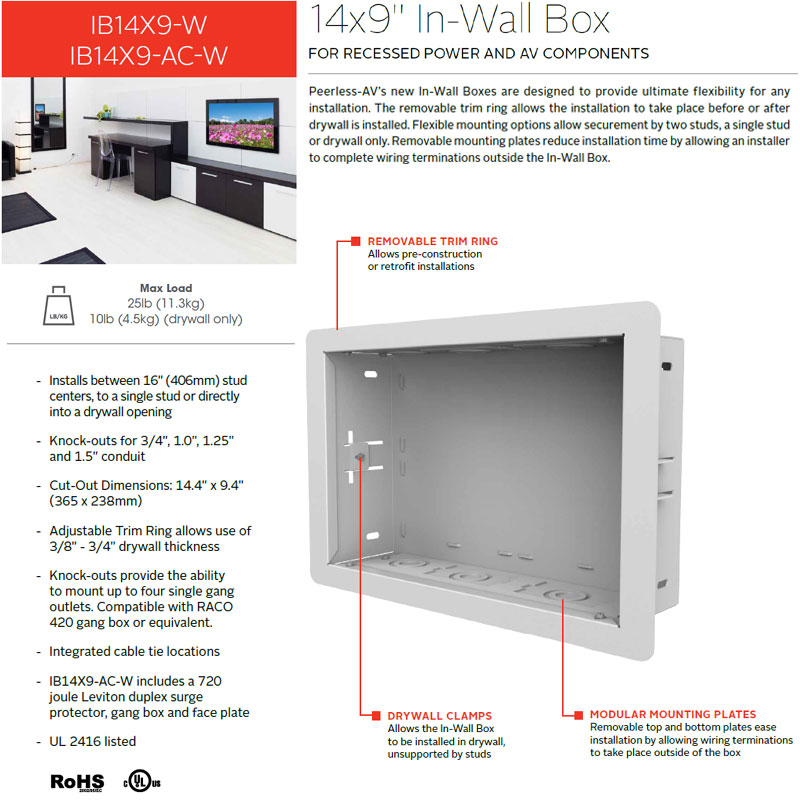 IB14X9-W
IB14X9-AC-W

14x9" In-Wall Box

FOR RECESSED POWER AND AV COMPONENTS

Peerless-AV's new In-Wall Boxes are designed to provide ultimate flexibility for any installation. The removable trim ring allows the installation to take place before or after drywall is installed. Flexible mounting options allow securement by two studs, a single stud or drywall only. Removable mounting plates reduce installation time by allowing an installer to complete wiring terminations outside the In-Wall Box.

LB/KG

Max Load
25lb (11.3kg)
10lb (4.5kg) (drywall only)

- Installs between 16" (406mm) stud centers, to a single stud or directly into a drywall opening
- Knock-outs for 3/4", 1.0", 1.25" and 1.5" conduit
- Cut-Out Dimensions: 14.4" x 9.4" (365 x 238mm)
- Adjustable Trim Ring allows use of 3/8" - 3/4" drywall thickness
- Knock-outs provide the ability to mount up to four single gang outlets. Compatible with RACO 420 gang box or equivalent.
- Integrated cable tie locations
- IB14X9-AC-W includes a 720 joule Leviton duplex surge protector, gang box and face plate
- UL 2416 listed

RoHS
c UL us

REMOVABLE TRIM RING
Allows pre-construction or retrofit installations

DRYWALL CLAMPS
Allows the In-Wall Box to be installed in drywall, unsupported by studs

MODULAR MOUNTING PLATES
Removable top and bottom plates ease installation by allowing wiring terminations to take place outside of the box