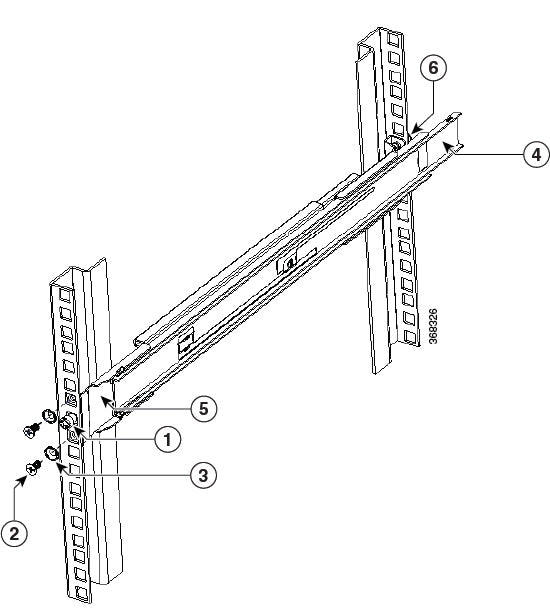 6
4
368326
5
1
3
2