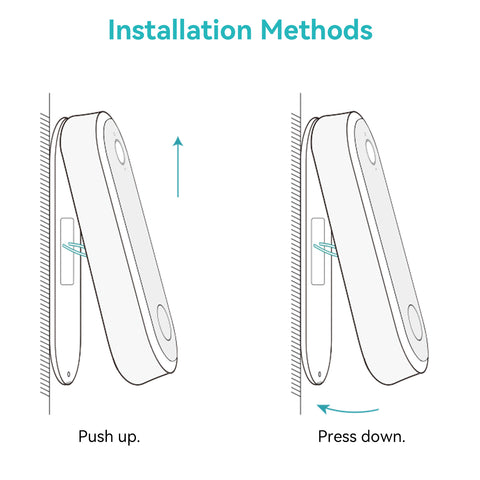 Installation Methods

Push up.

Press down.