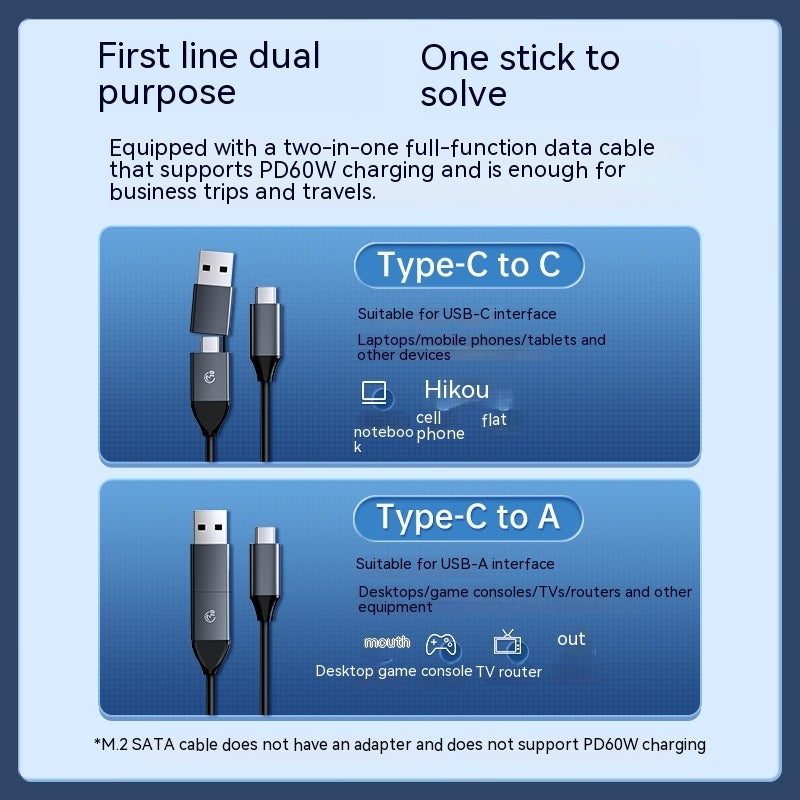 First line dual purpose

One stick to solve

Equipped with a two-in-one full-function data cable that supports PD60W charging and is enough for business trips and travels.

Type-C to C

Suitable for USB-C interface

Laptops/mobile phones/tablets and other devices

Hikou

notebook

cell phone

flat

Type-C to A

Suitable for USB-A interface

Desktops/game consoles/TVs/routers and other equipment

mouth

out

Desktop game console TV router

*M.2 SATA cable does not have an adapter and does not support PD60W charging