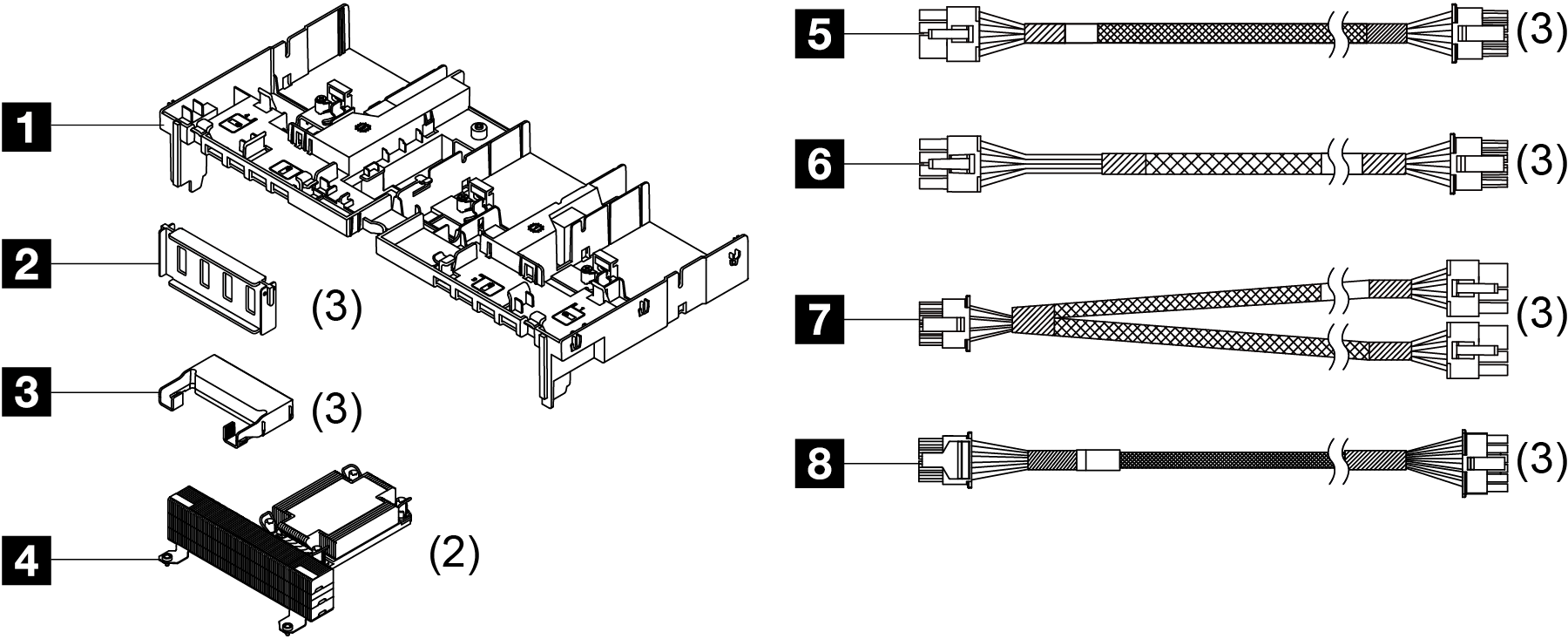 1

2

(3)

3

(3)

4

(2)

5

(3)

6

(3)

7

(3)

8

(3)