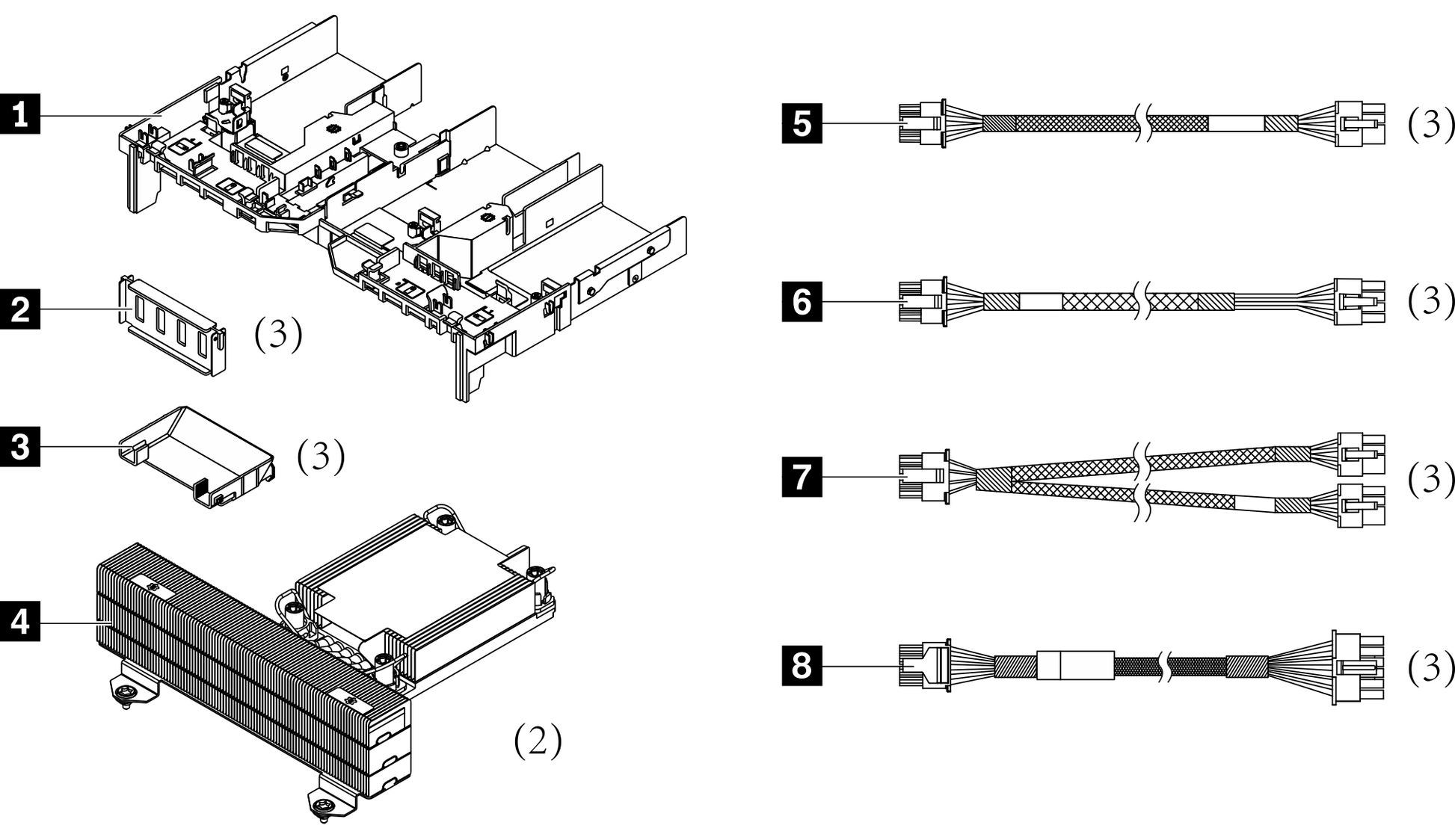 1

2 (3)

3 (3)

4 (2)

5 (3)

6 (3)

7 (3)

8 (3)