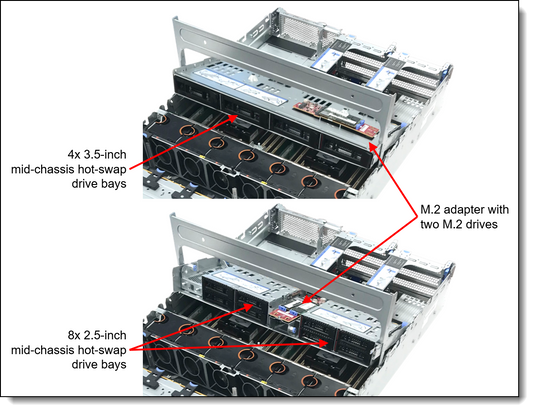 4x 3.5-inch mid-chassis hot-swap drive bays

M.2 adapter with two M.2 drives

8x 2.5-inch mid-chassis hot-swap drive bays