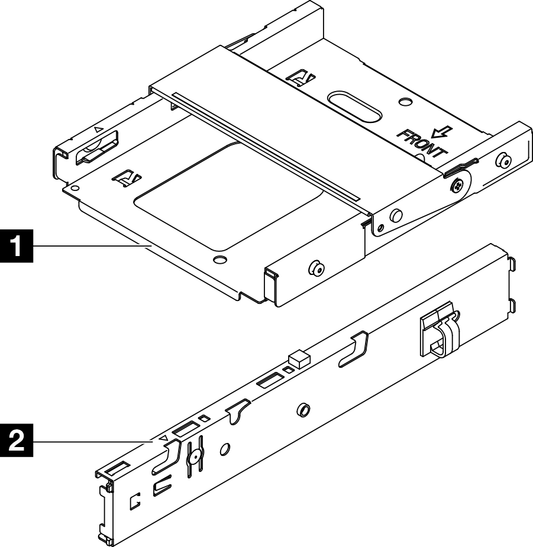 FRONT
1
2