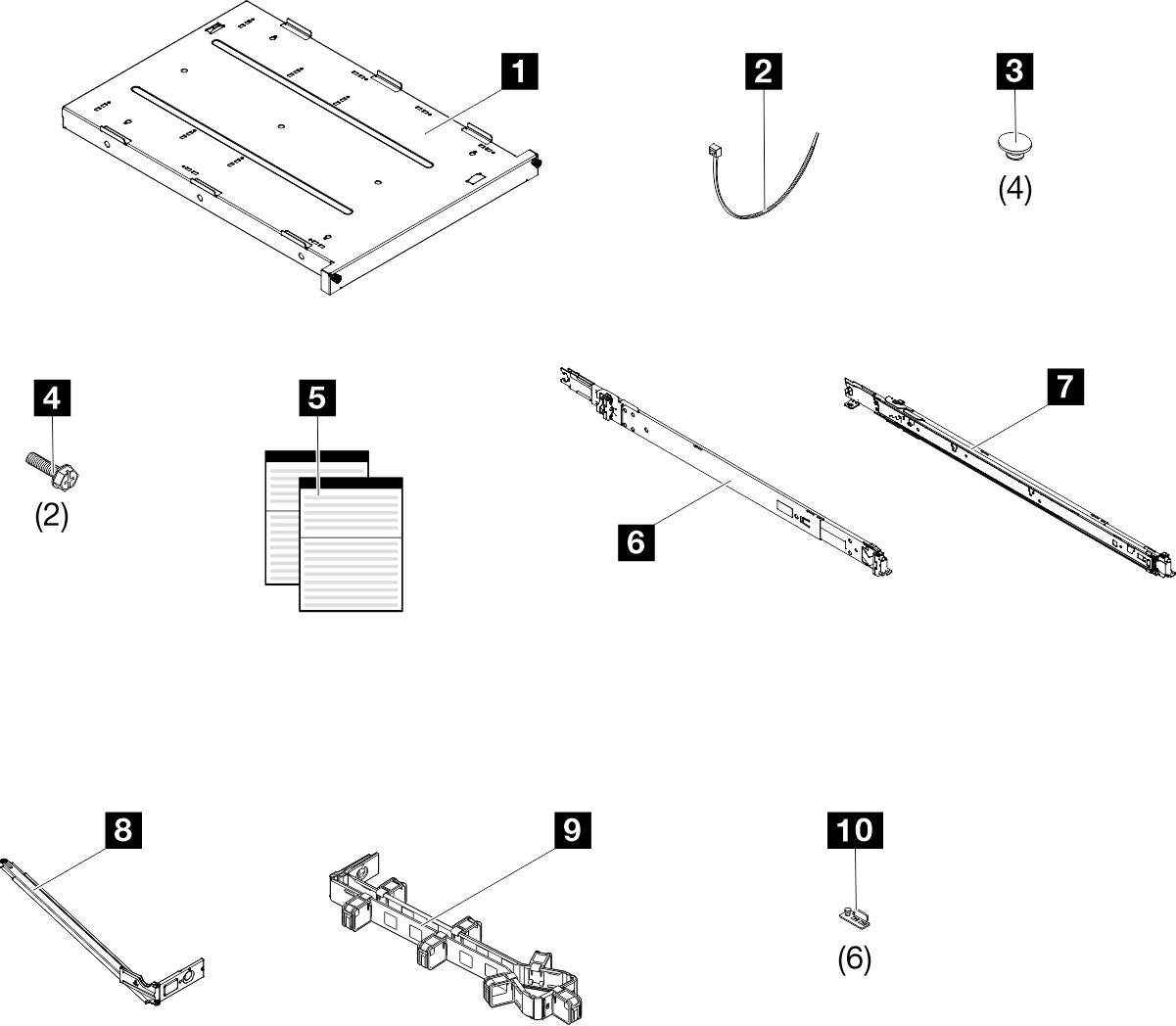 1
2
3
(4)
4
(2)
5
6
7
8
9
10
(6)