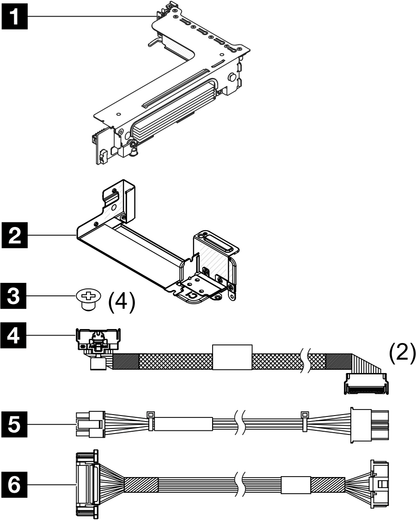 1
2
3
(4)
4
(2)
5
6