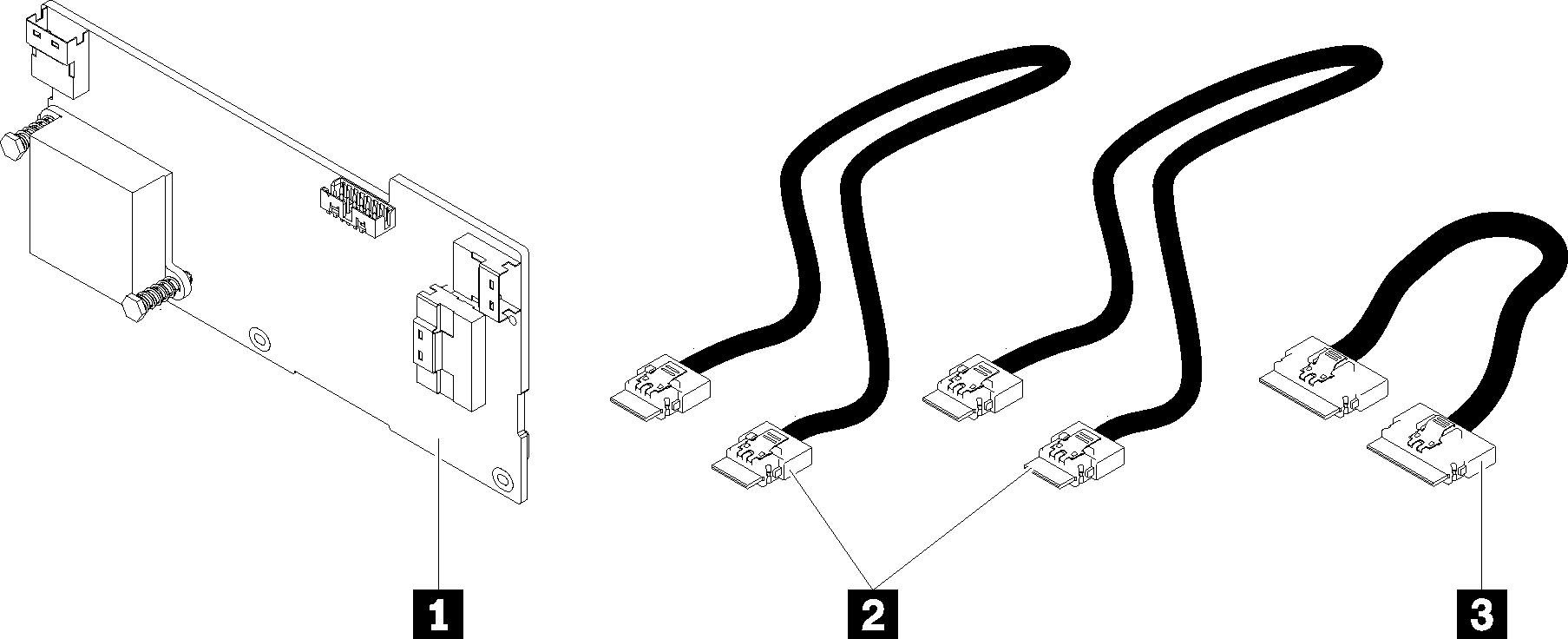 1
2
3