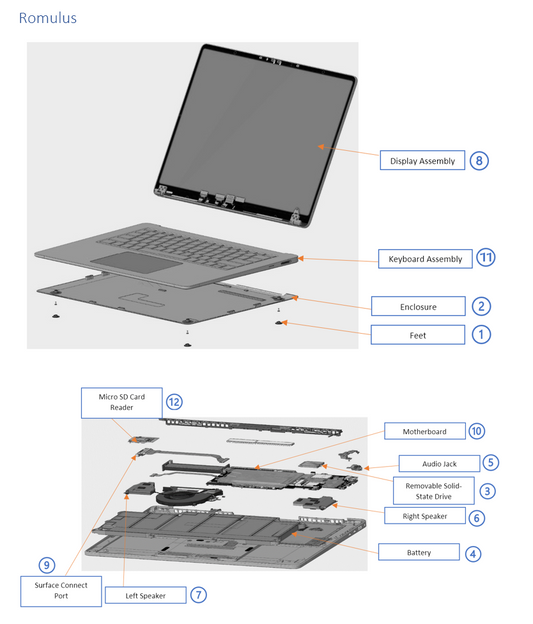 Romulus

Display Assembly 8

Keyboard Assembly 11

Enclosure 2

Feet 1

Micro SD Card Reader 12

Motherboard 10

Audio Jack 5

Removable Solid-State Drive 3

Right Speaker 6

Battery 4

9

Surface Connect Port

Left Speaker 7