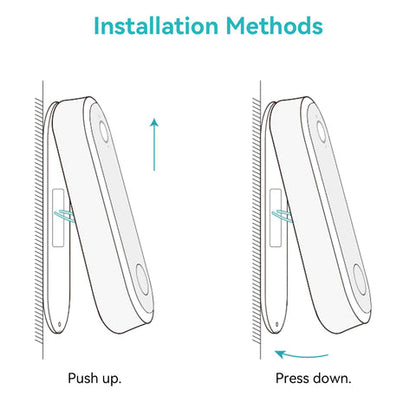 Installation Methods

Push up.

Press down.